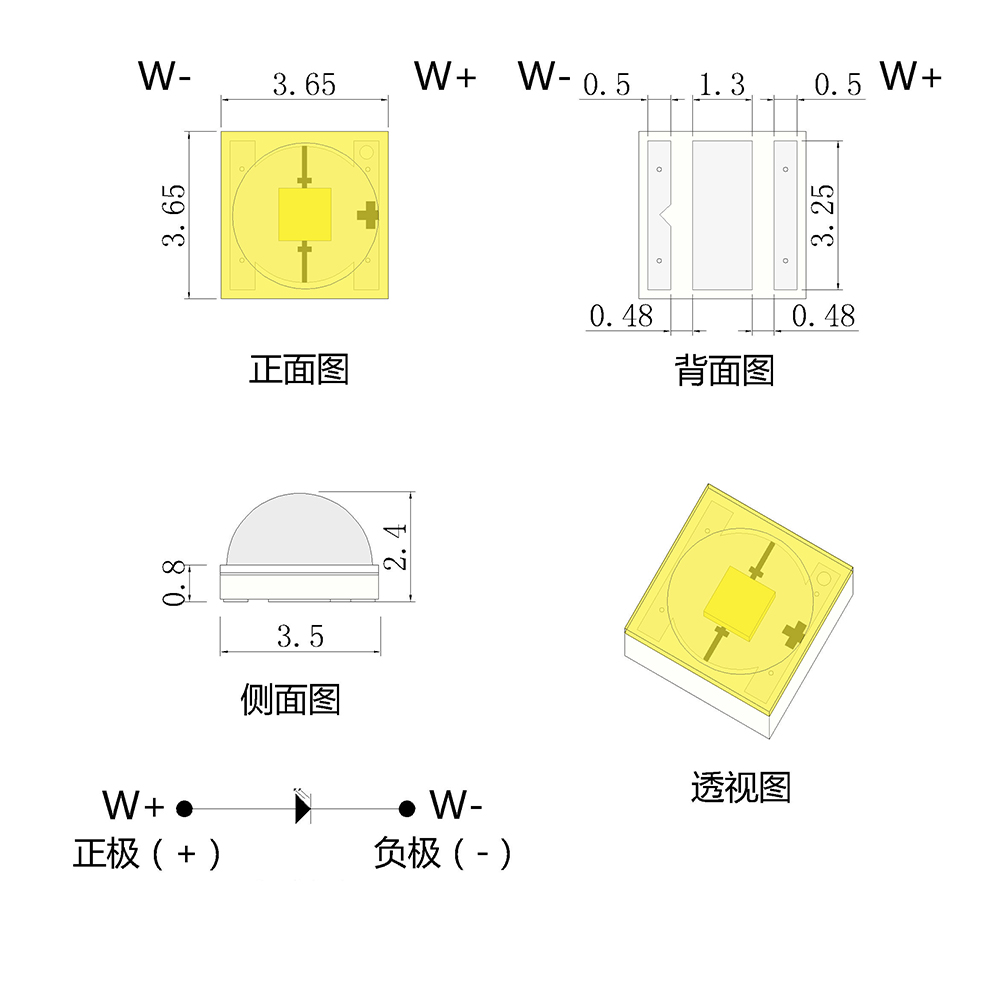 W-

3.65

W+

3.65

正面图

W-

0.5

1.3

0.5

W+

3.25

0.48

0.48

背面图

0.8

2.4

3.5

侧面图

透视图

W+

W-

正极（+）

负极（-）