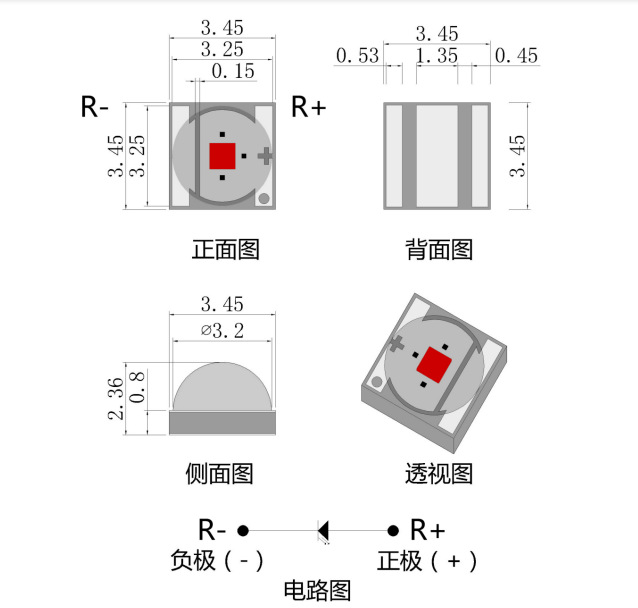 3.45
3.25
0.15
R-
R+
3.45
3.25
正面图

3.45
0.53
1.35
0.45
3.45
背面图

3.45
⌀3.2
2.36
0.8
侧面图

透视图

R-
R+
负极（-）
正极（+）
电路图